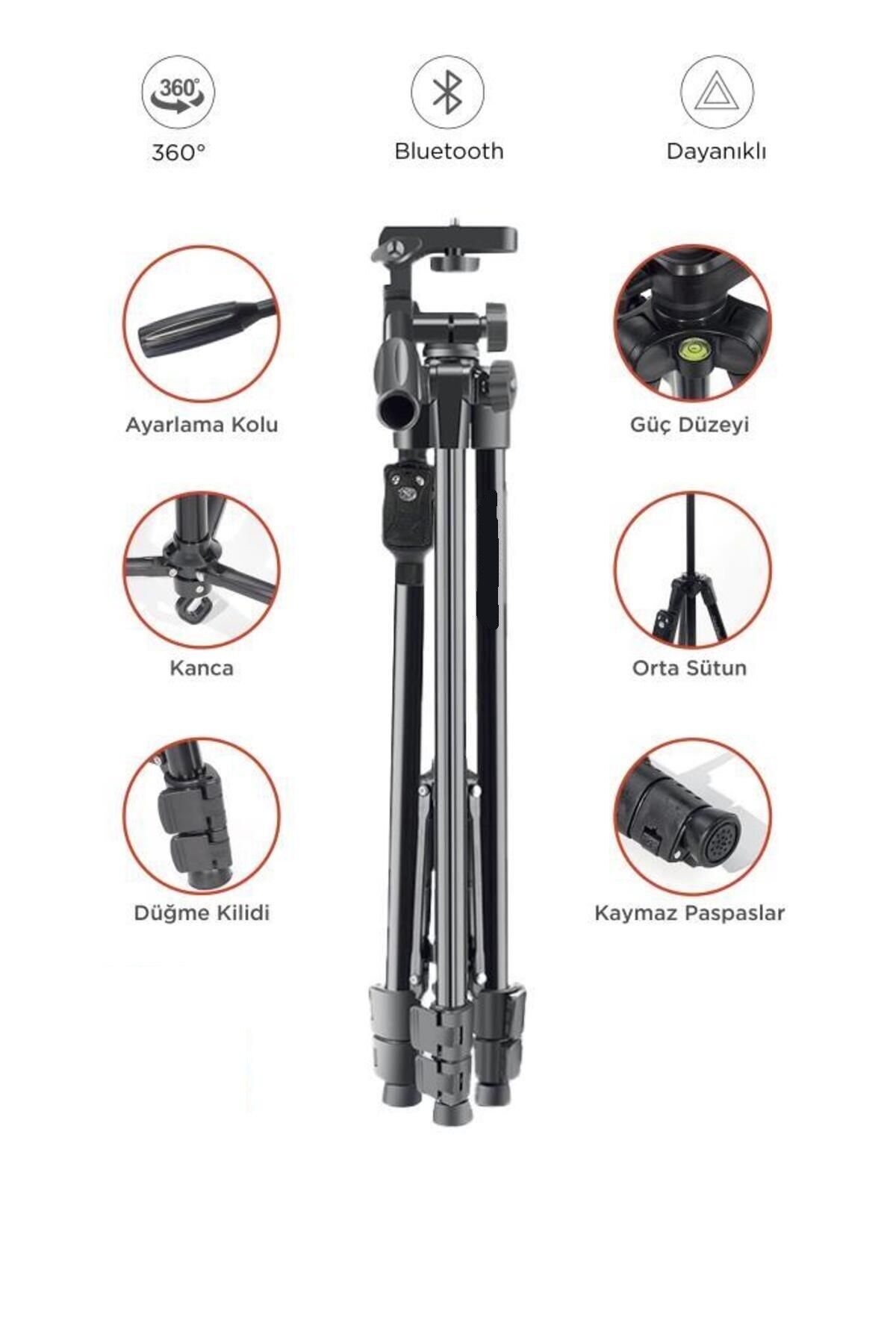 360°

360°

Bluetooth

Dayanıklı

Ayarlama Kolu

Güç Düzeyi

Kanca

Orta Sütun

Düğme Kilidi

Kaymaz Paspaslar